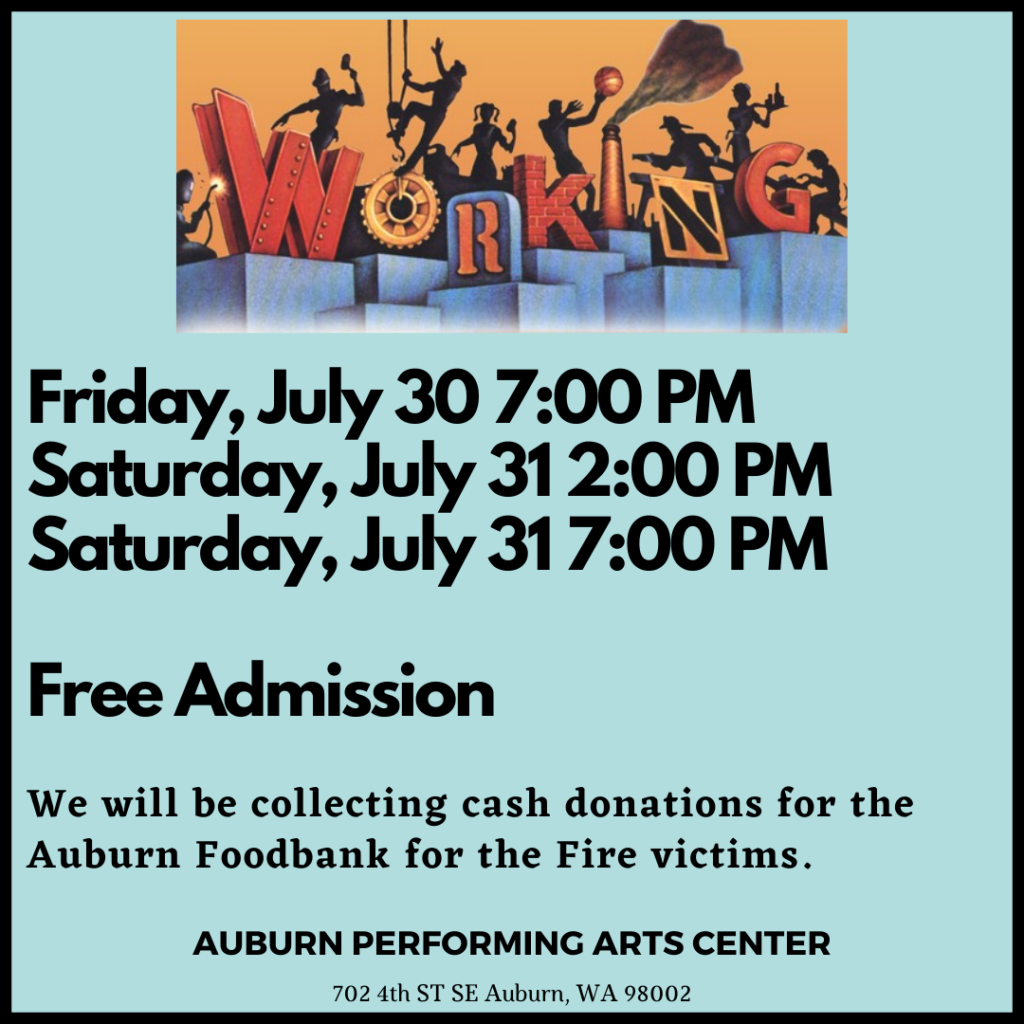 WORKING

Friday, July 30 7:00 PM
Saturday, July 31 2:00 PM
Saturday, July 31 7:00 PM

Free Admission

We will be collecting cash donations for the Auburn Foodbank for the Fire victims.

AUBURN PERFORMING ARTS CENTER

702 4th ST SE Auburn, WA 98002